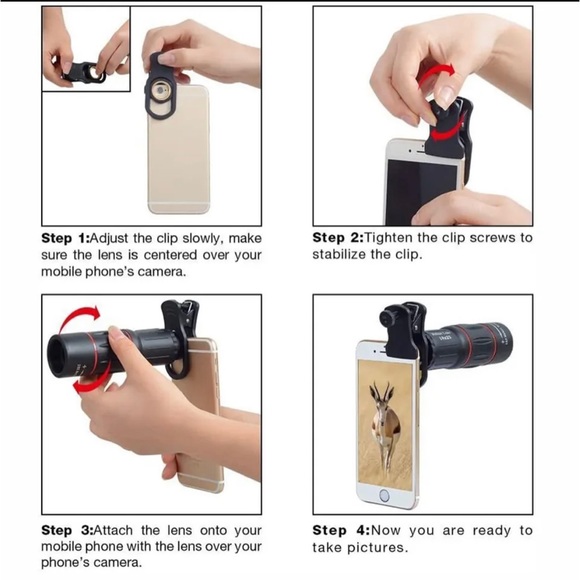 Step 1:Adjust the clip slowly, make sure the lens is centered over your mobile phone's camera.

Step 2:Tighten the clip screws to stabilize the clip.

Step 3:Attach the lens onto your mobile phone with the lens over your phone's camera.

Step 4:Now you are ready to take pictures.